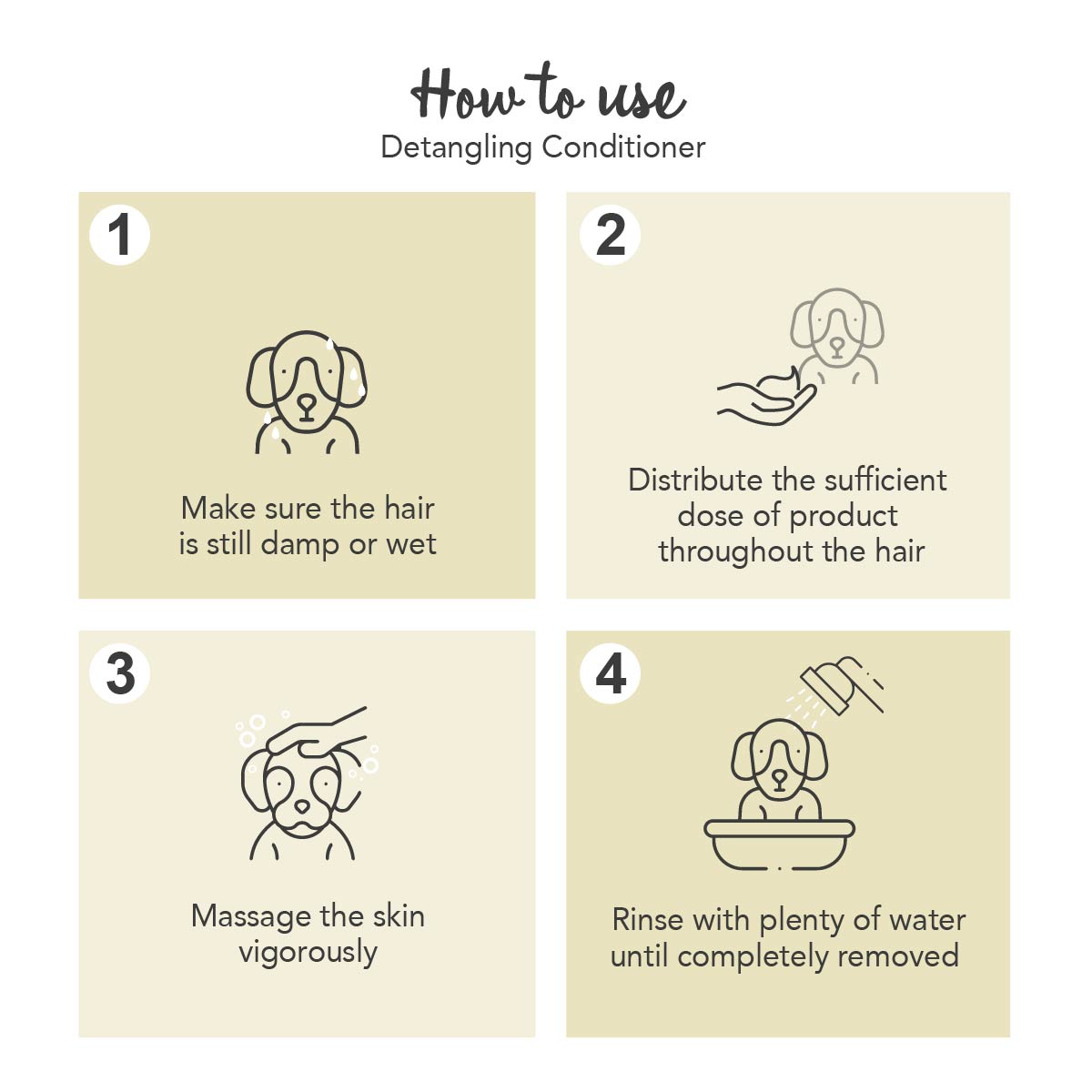 How to use
Detangling Conditioner

1

Make sure the hair is still damp or wet

2

Distribute the sufficient dose of product throughout the hair

3

Massage the skin vigorously

4

Rinse with plenty of water until completely removed