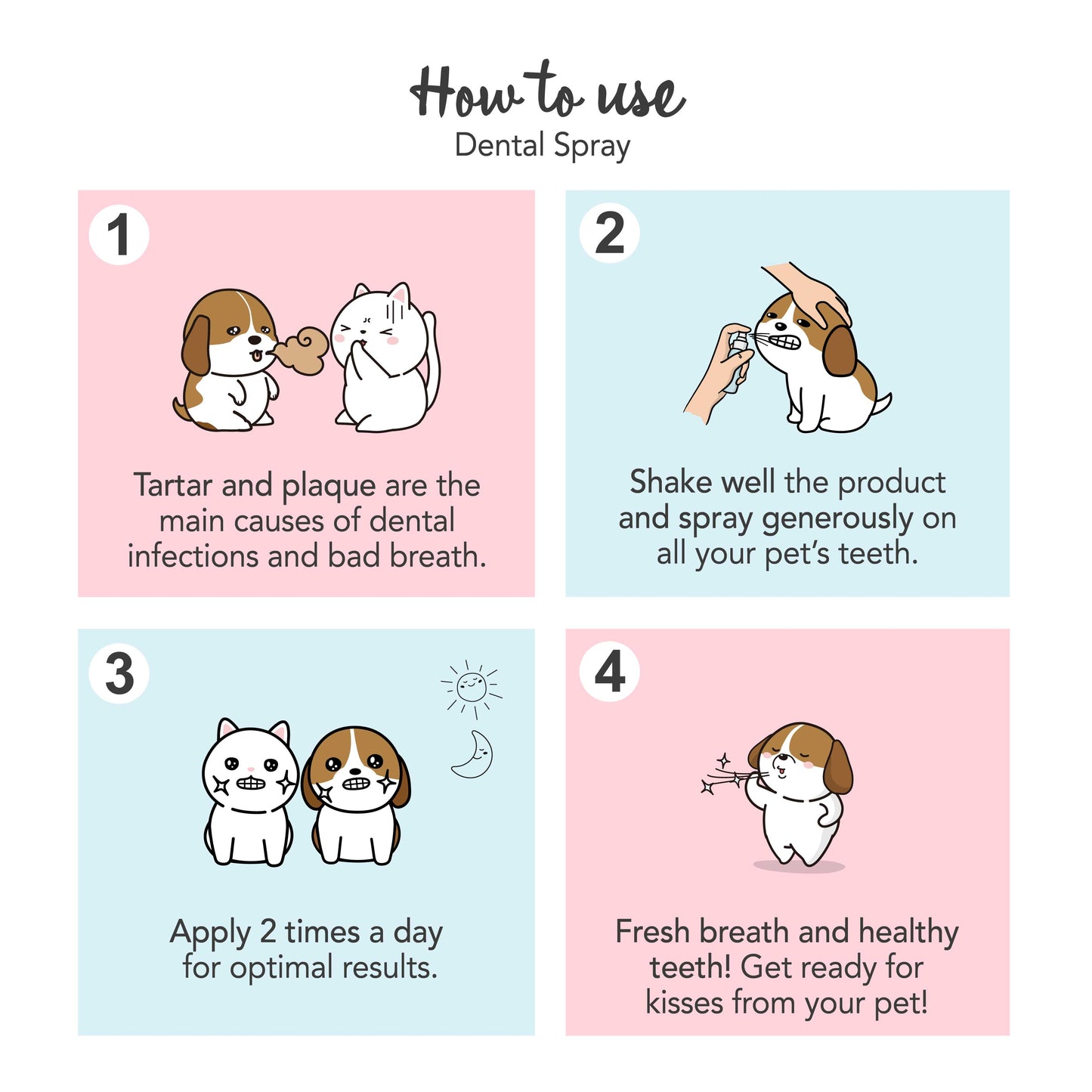 How to use
Dental Spray

1

Tartar and plaque are the main causes of dental infections and bad breath.

2

Shake well the product and spray generously on all your pet's teeth.

3

Apply 2 times a day for optimal results.

4

Fresh breath and healthy teeth! Get ready for kisses from your pet!