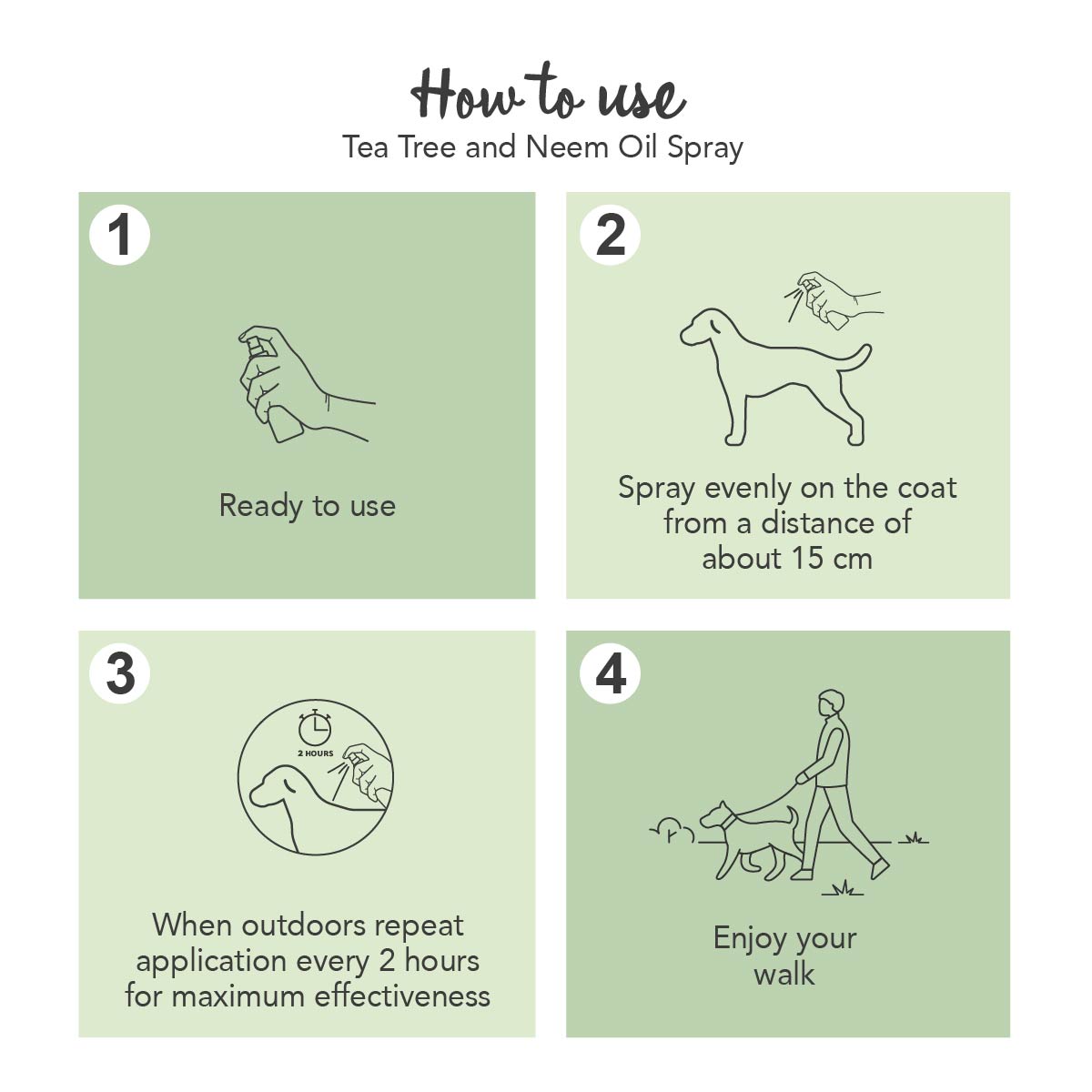 How to use
Tea Tree and Neem Oil Spray

1

Ready to use

2

Spray evenly on the coat from a distance of about 15 cm

3

2 HOURS

When outdoors repeat application every 2 hours for maximum effectiveness

4

Enjoy your walk