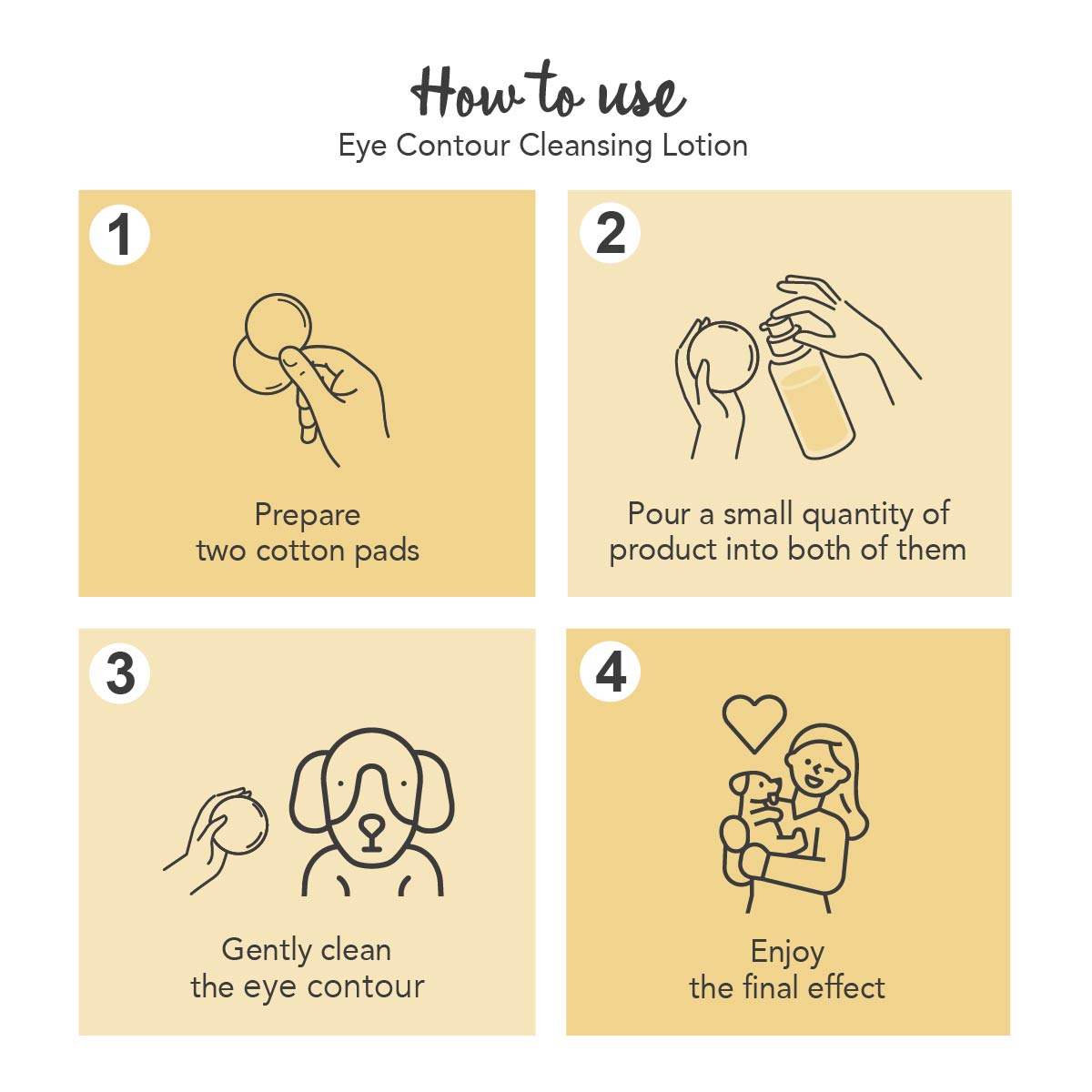 How to use
Eye Contour Cleansing Lotion

1

Prepare two cotton pads

2

Pour a small quantity of product into both of them

3

Gently clean the eye contour

4

Enjoy the final effect