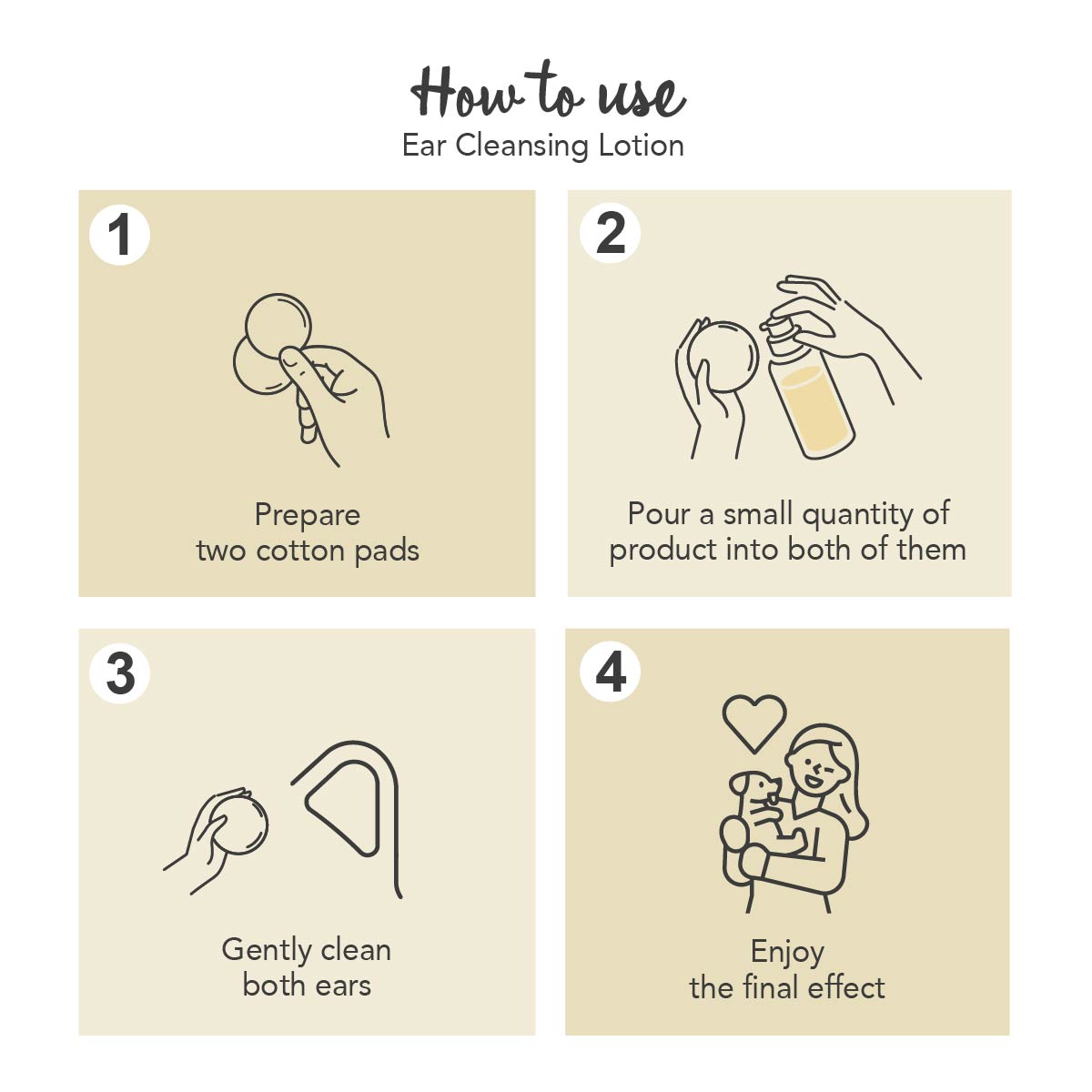 How to use
Ear Cleansing Lotion

1

Prepare two cotton pads

2

Pour a small quantity of product into both of them

3

Gently clean both ears

4

Enjoy the final effect