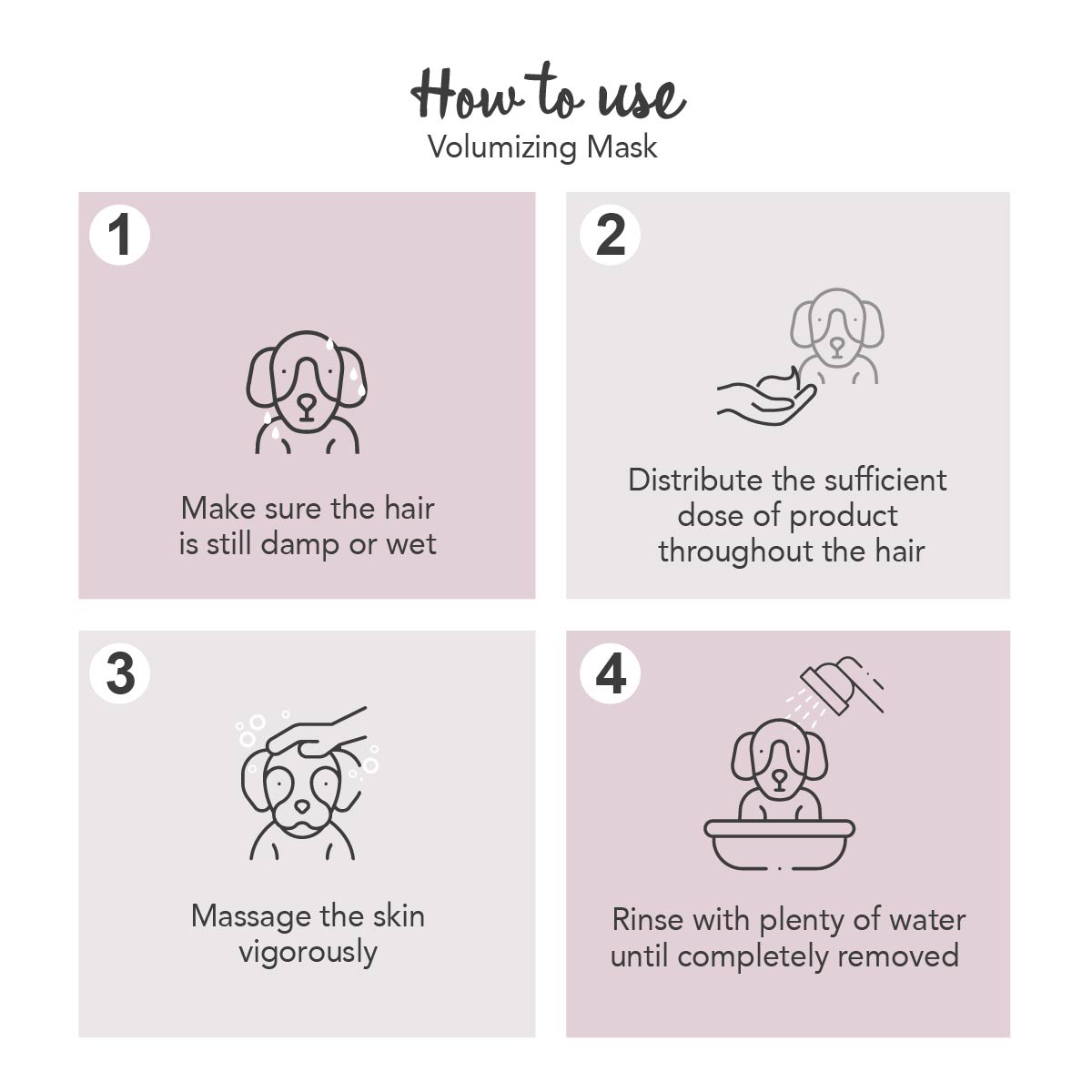 How to use
Volumizing Mask

1

Make sure the hair is still damp or wet

2

Distribute the sufficient dose of product throughout the hair

3

Massage the skin vigorously

4

Rinse with plenty of water until completely removed