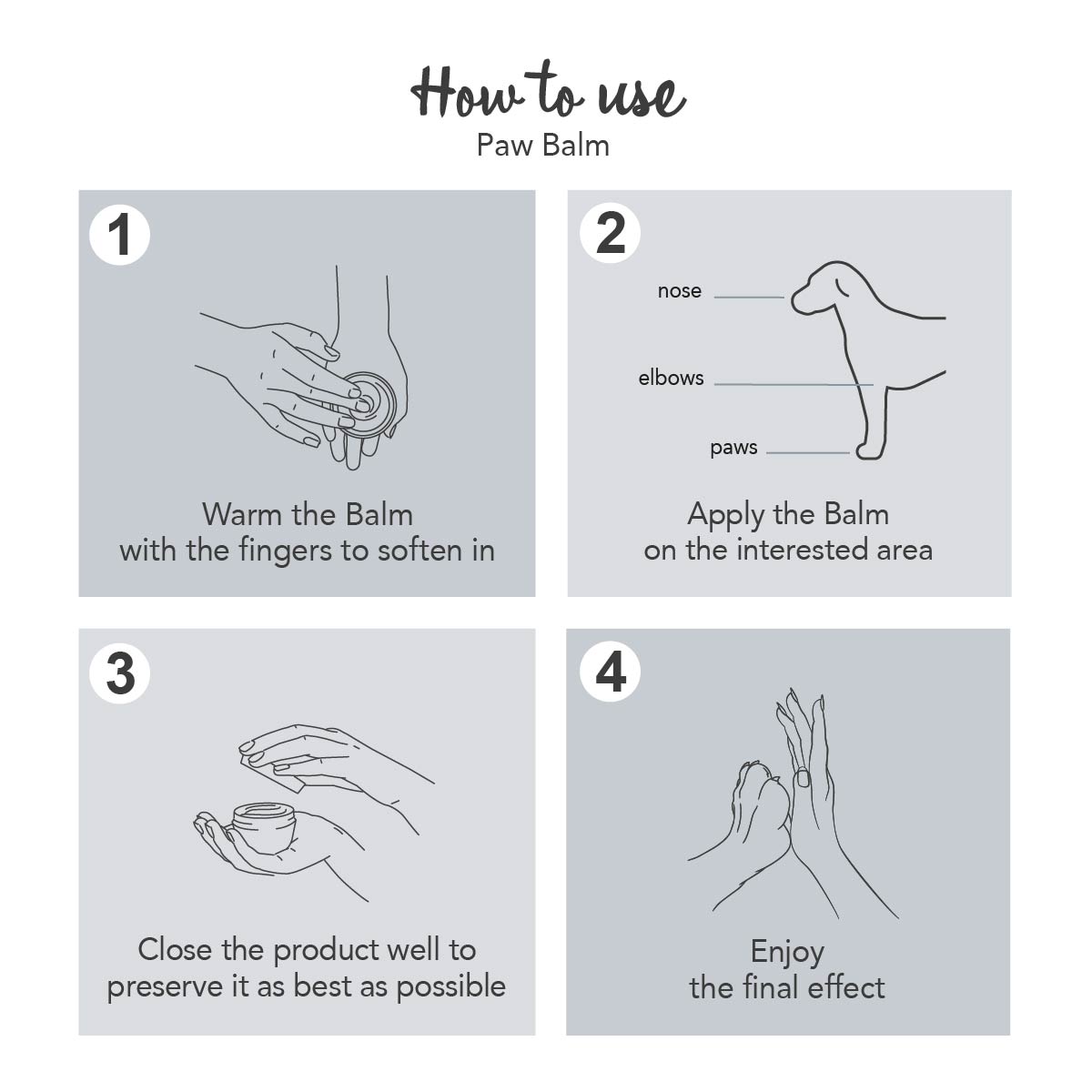 How to use
Paw Balm

1

Warm the Balm
with the fingers to soften in

2

nose
elbows
paws

Apply the Balm
on the interested area

3

Close the product well to
preserve it as best as possible

4

Enjoy
the final effect