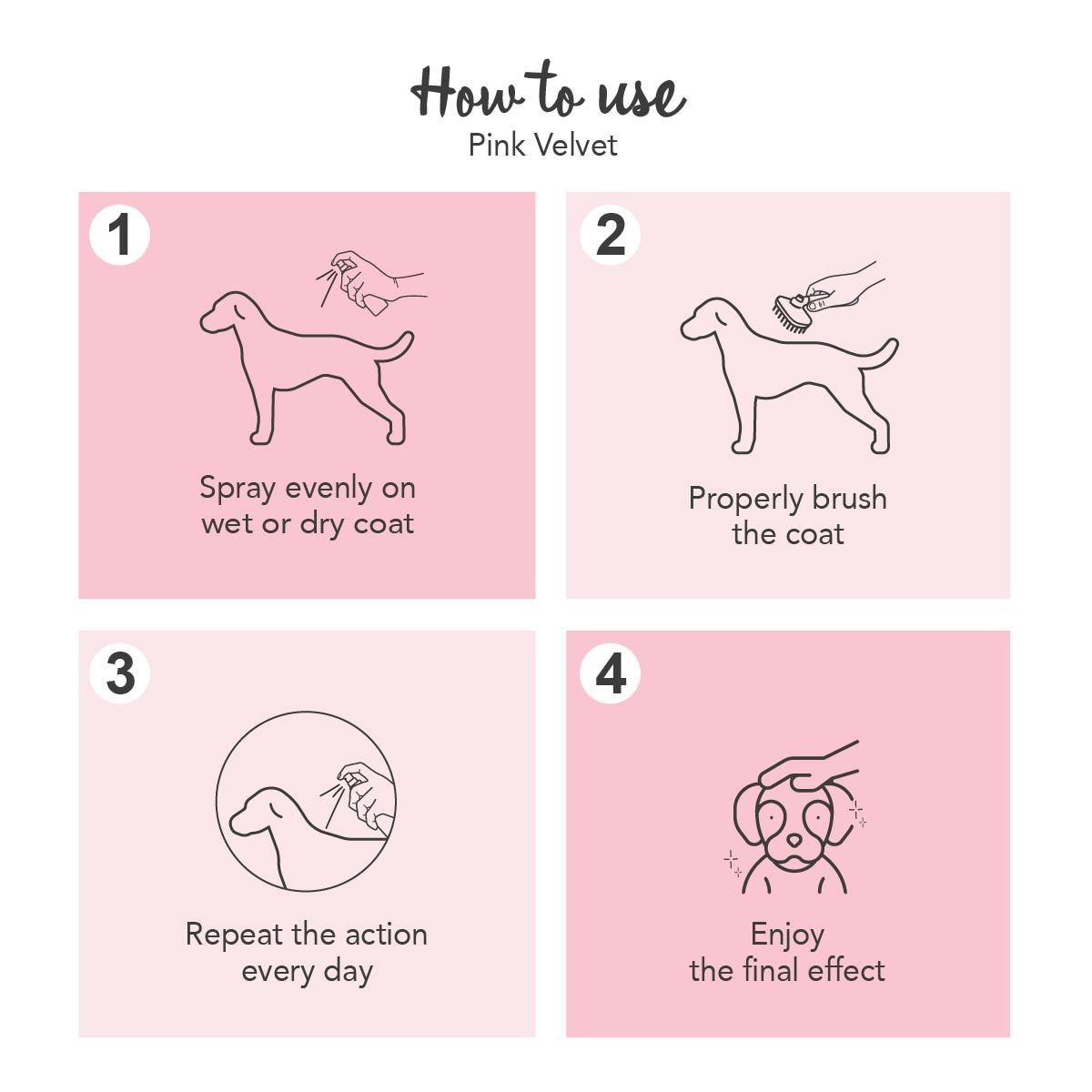 How to use
Pink Velvet

1
Spray evenly on wet or dry coat

2
Properly brush the coat

3
Repeat the action every day

4
Enjoy the final effect