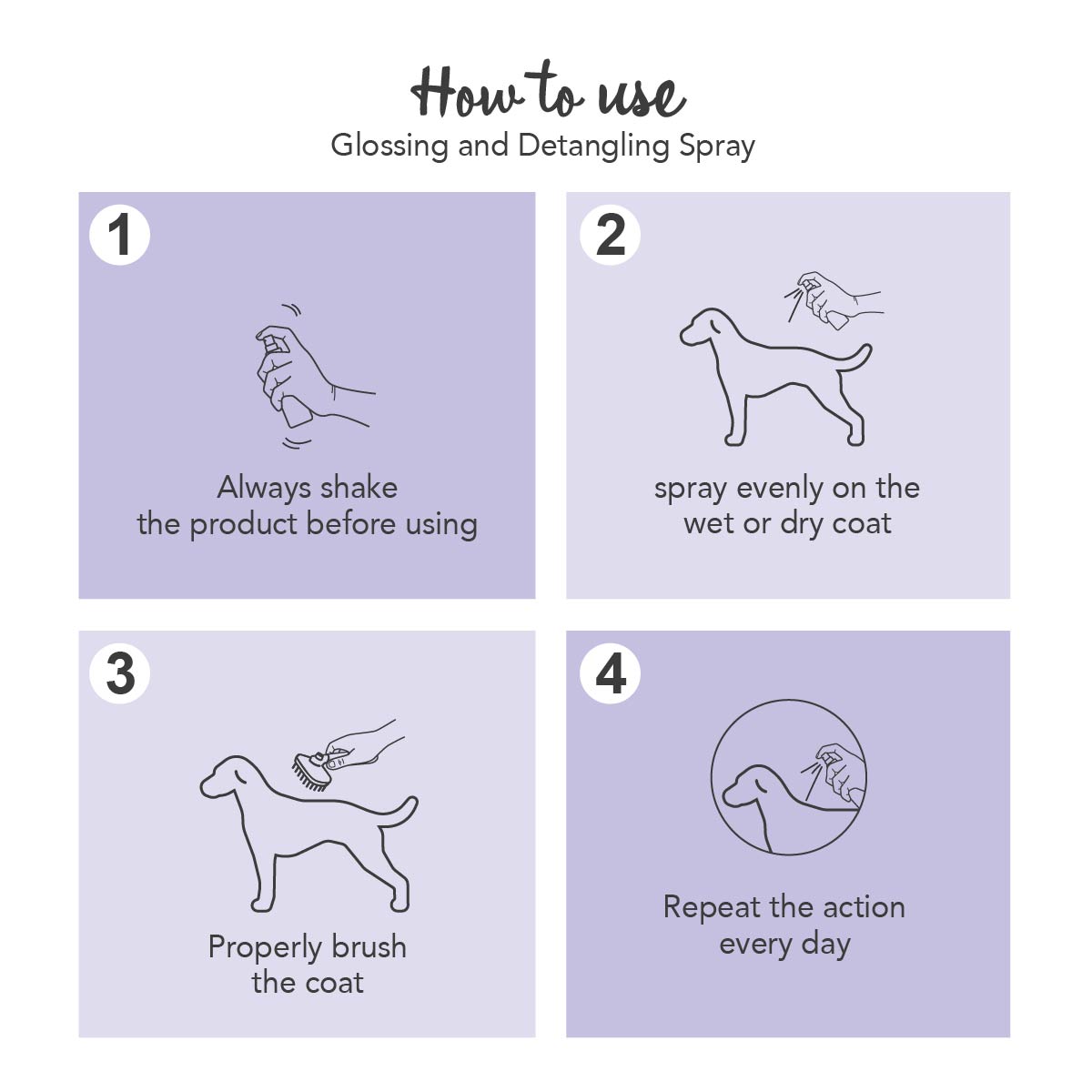 How to use
Glossing and Detangling Spray

1
Always shake the product before using

2
spray evenly on the wet or dry coat

3
Properly brush the coat

4
Repeat the action every day