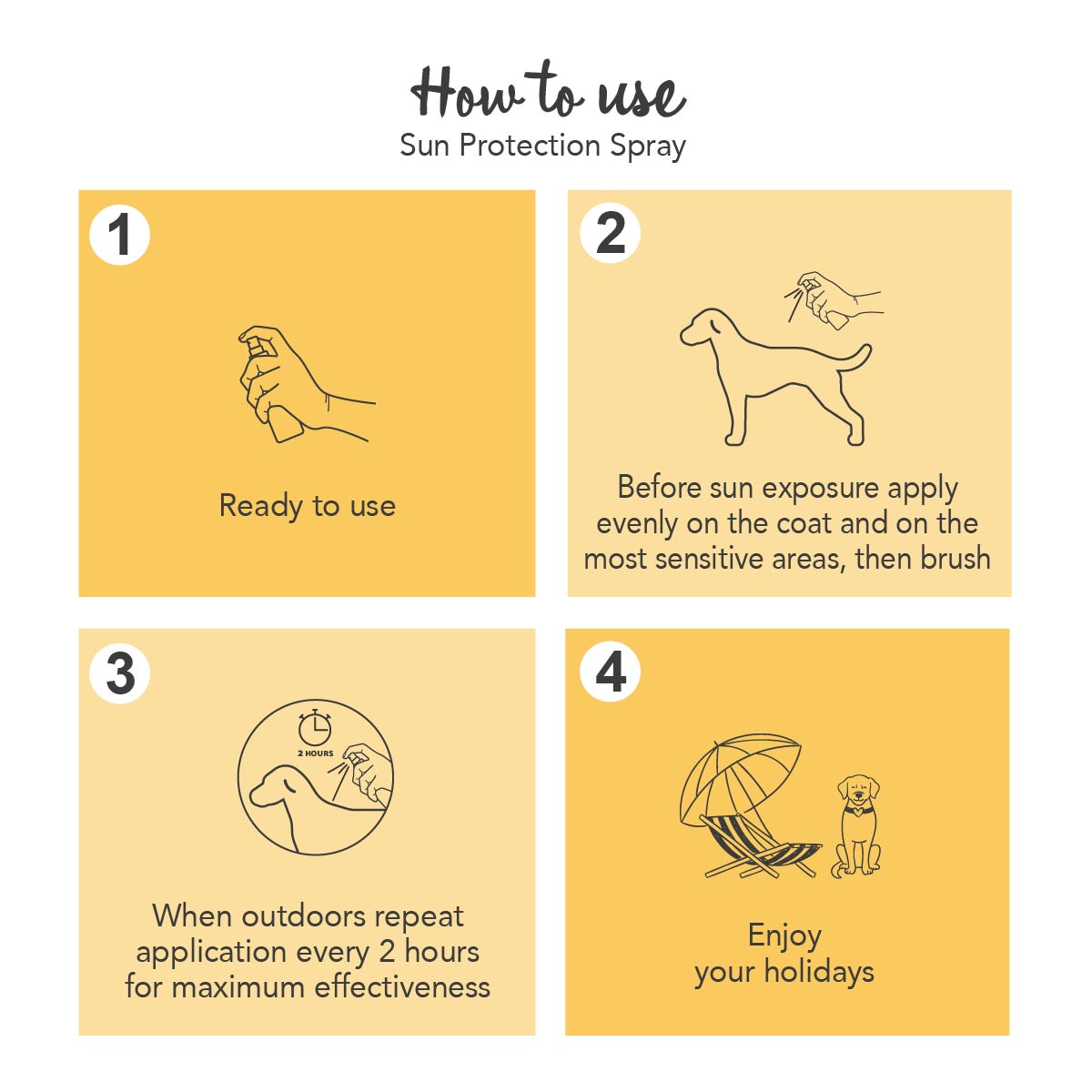 How to use
Sun Protection Spray

1
Ready to use

2
Before sun exposure apply evenly on the coat and on the most sensitive areas, then brush

3
2 HOURS
When outdoors repeat application every 2 hours for maximum effectiveness

4
Enjoy your holidays