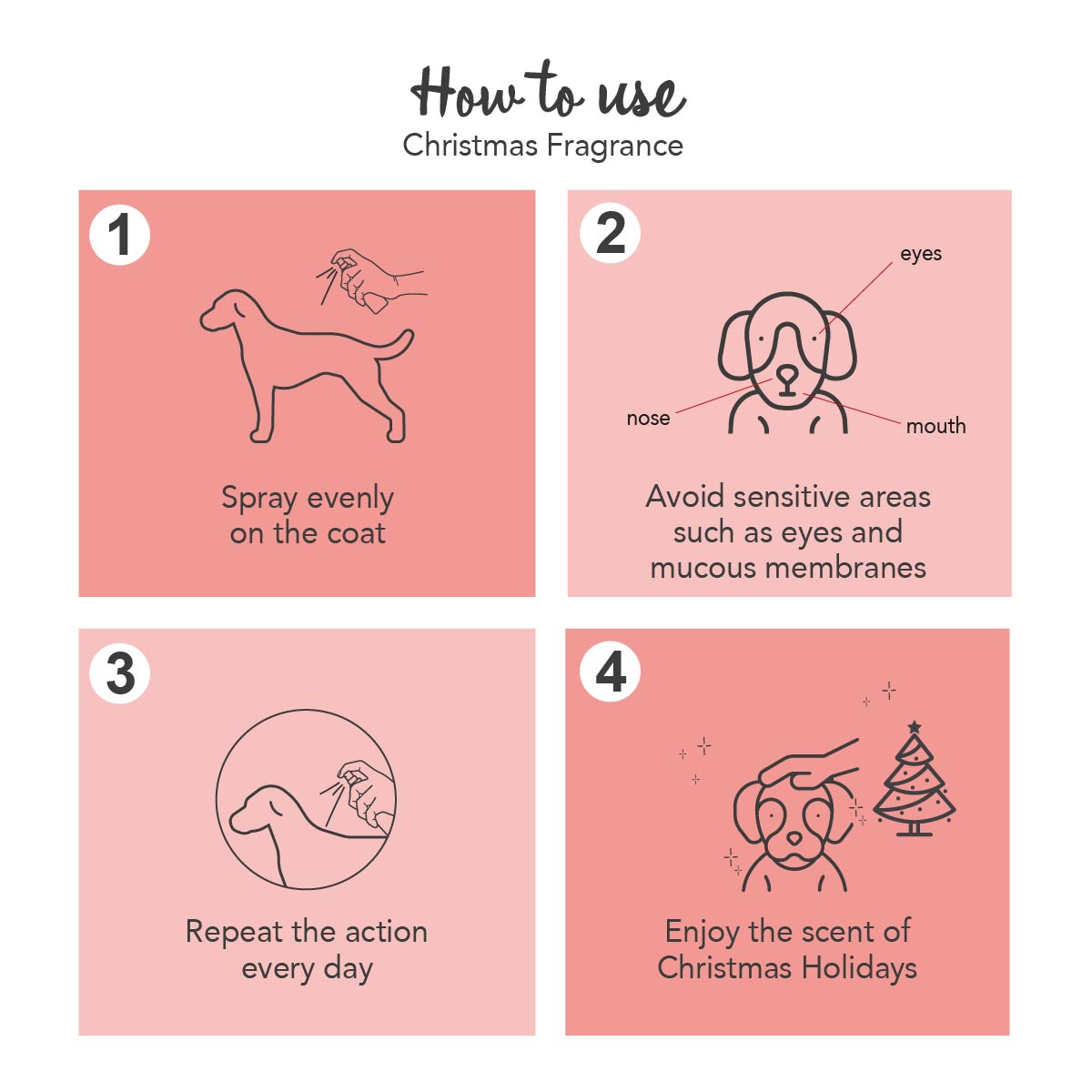 How to use
Christmas Fragrance

1

Spray evenly on the coat

2

eyes

nose

mouth

Avoid sensitive areas such as eyes and mucous membranes

3

Repeat the action every day

4

Enjoy the scent of Christmas Holidays