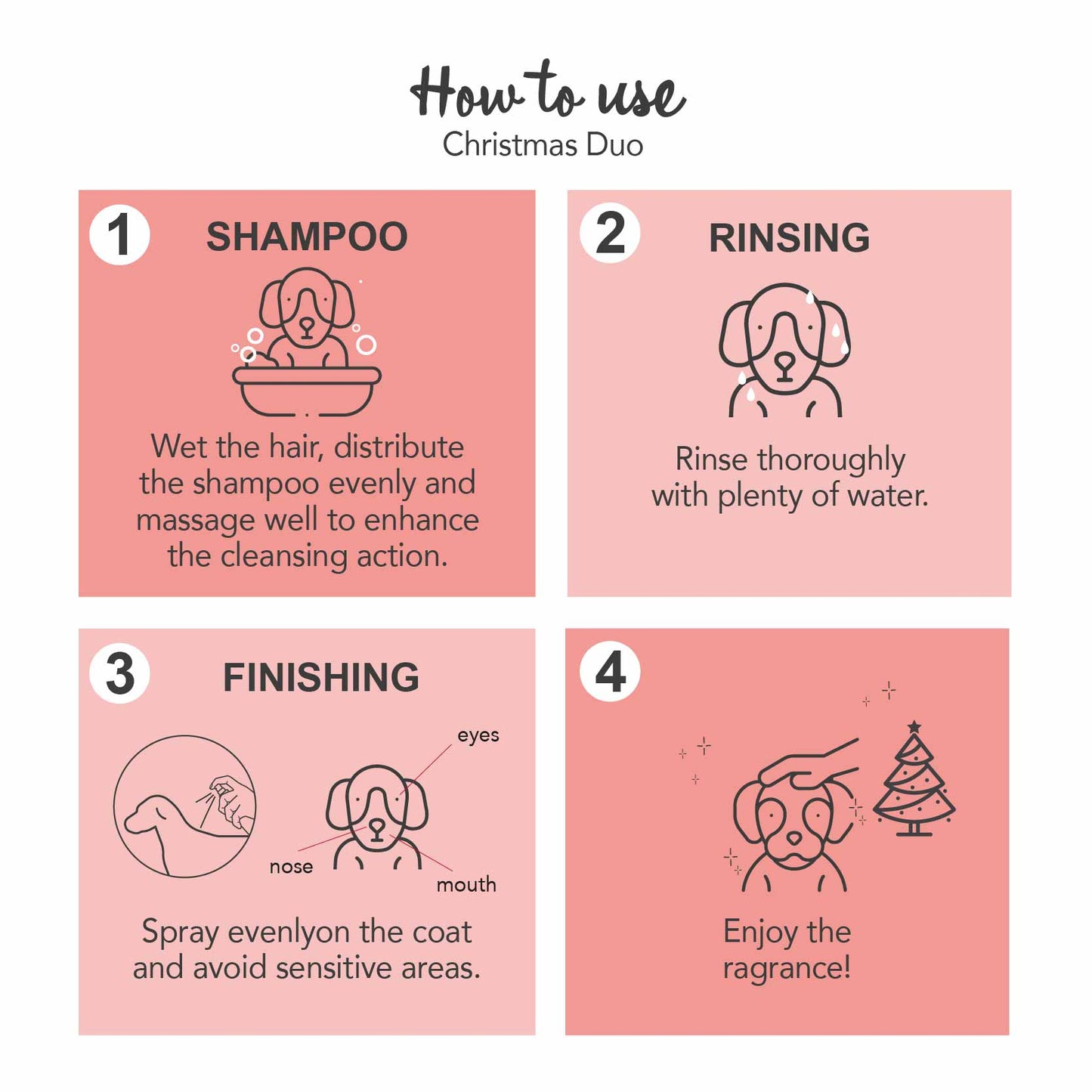 How to use
Christmas Duo

1 SHAMPOO

Wet the hair, distribute the shampoo evenly and massage well to enhance the cleansing action.

2 RINSING

Rinse thoroughly with plenty of water.

3 FINISHING

eyes
nose
mouth

Spray evenlyon the coat and avoid sensitive areas.

4

Enjoy the ragrance!