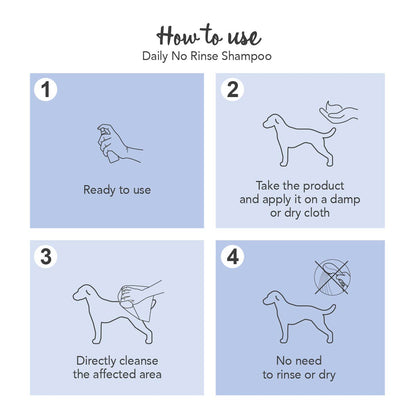 How to use
Daily No Rinse Shampoo

1
Ready to use

2
Take the product and apply it on a damp or dry cloth

3
Directly cleanse the affected area

4
No need to rinse or dry